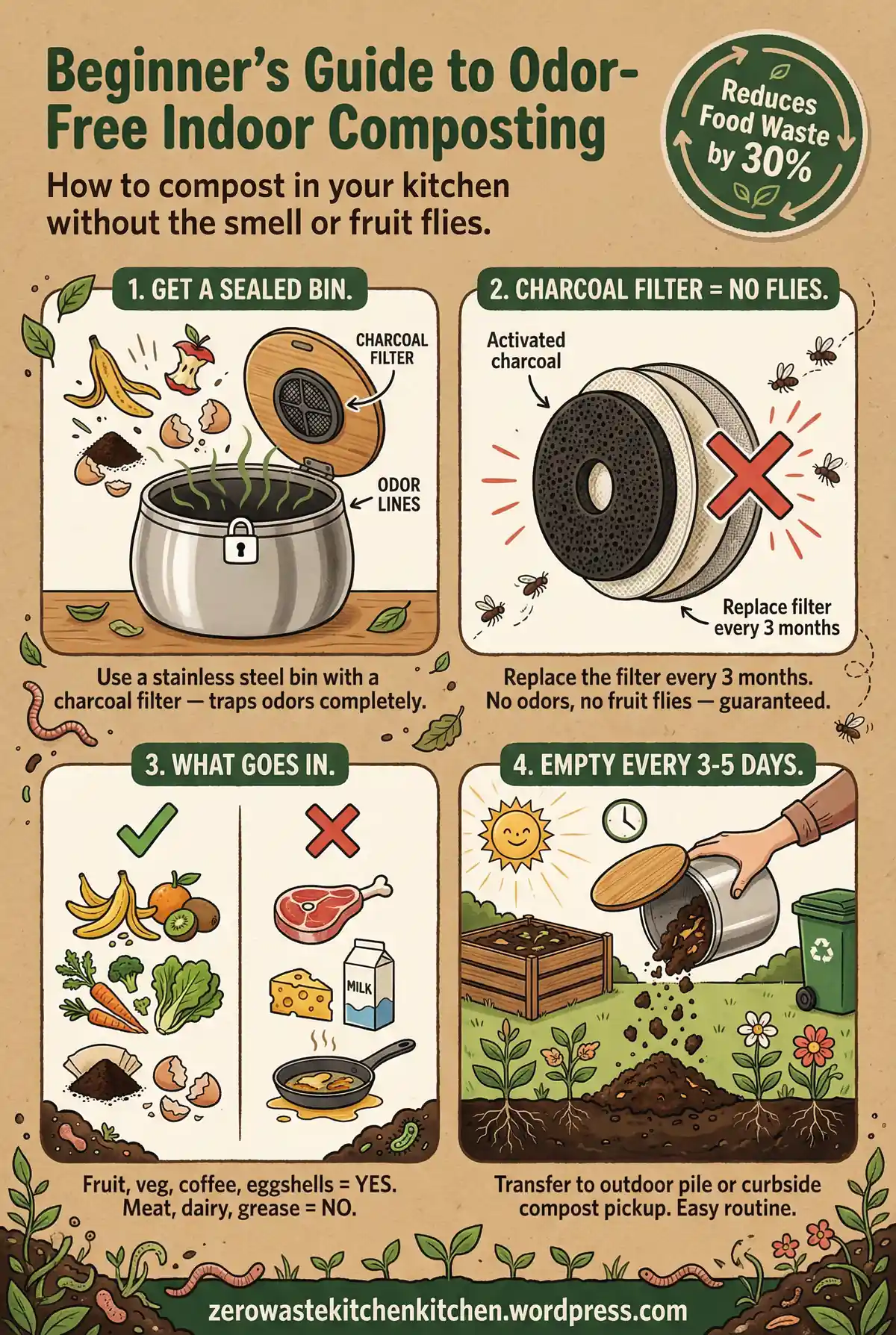 Beginner's Guide to Odor-Free Indoor Composting

Reduces Food Waste by 30%

How to compost in your kitchen without the smell or fruit flies.

1. GET A SEALED BIN.

CHARCOAL FILTER

ODOR LINES

Use a stainless steel bin with a charcoal filter — traps odors completely.

2. CHARCOAL FILTER = NO FLIES.

Activated charcoal

Replace filter every 3 months

Replace the filter every 3 months. No odors, no fruit flies — guaranteed.

3. WHAT GOES IN.

MILK

Fruit, veg, coffee, eggshells = YES. Meat, dairy, grease = NO.

4. EMPTY EVERY 3-5 DAYS.

Transfer to outdoor pile or curbside compost pickup. Easy routine.

zerowastekitchenkitchen.wordpress.com