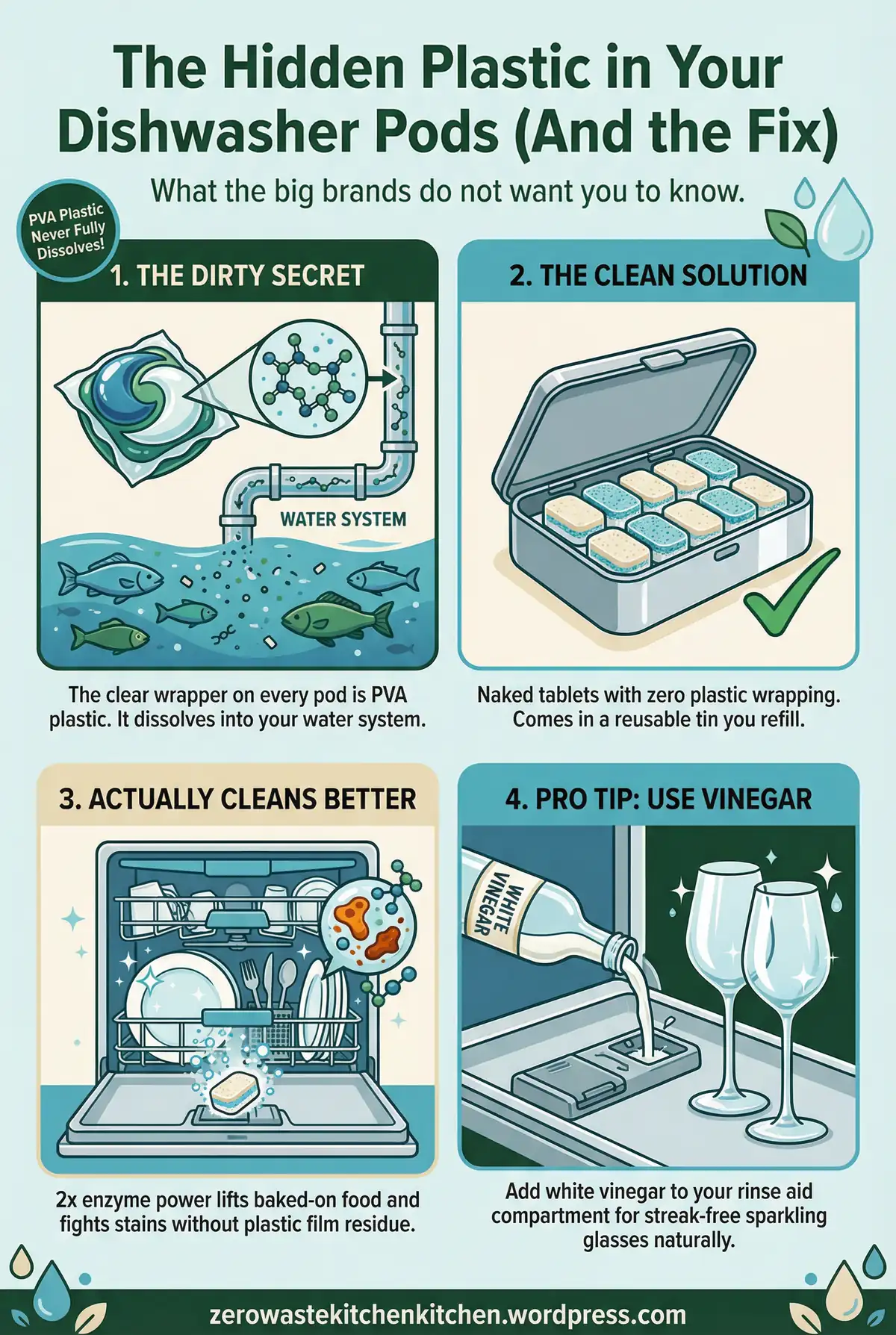 The Hidden Plastic in Your Dishwasher Pods (And the Fix)

What the big brands do not want you to know.

PVA Plastic Never Fully Dissolves!

1. THE DIRTY SECRET

WATER SYSTEM

The clear wrapper on every pod is PVA plastic. It dissolves into your water system.

2. THE CLEAN SOLUTION

Naked tablets with zero plastic wrapping. Comes in a reusable tin you refill.

3. ACTUALLY CLEANS BETTER

2x enzyme power lifts baked-on food and fights stains without plastic film residue.

4. PRO TIP: USE VINEGAR

WHITE VINEGAR

Add white vinegar to your rinse aid compartment for streak-free sparkling glasses naturally.

zerowastekitchenkitchen.wordpress.com